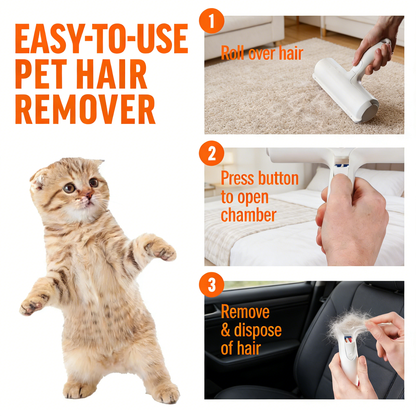 EASY-TO-USE PET HAIR REMOVER

1
Roll over hair

2
Press button to open chamber

3
Remove & dispose of hair