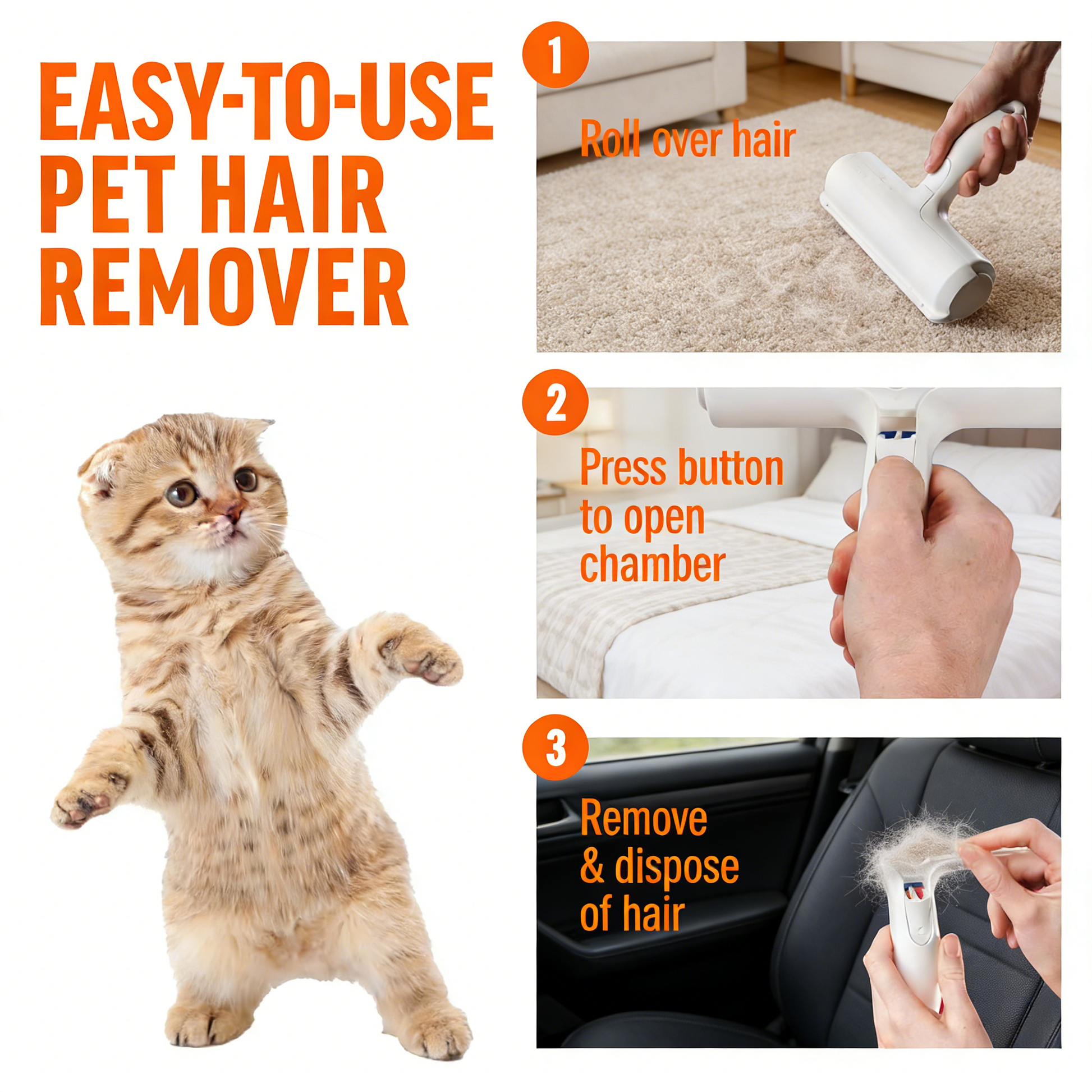 EASY-TO-USE PET HAIR REMOVER

1

Roll over hair

2

Press button to open chamber

3

Remove & dispose of hair